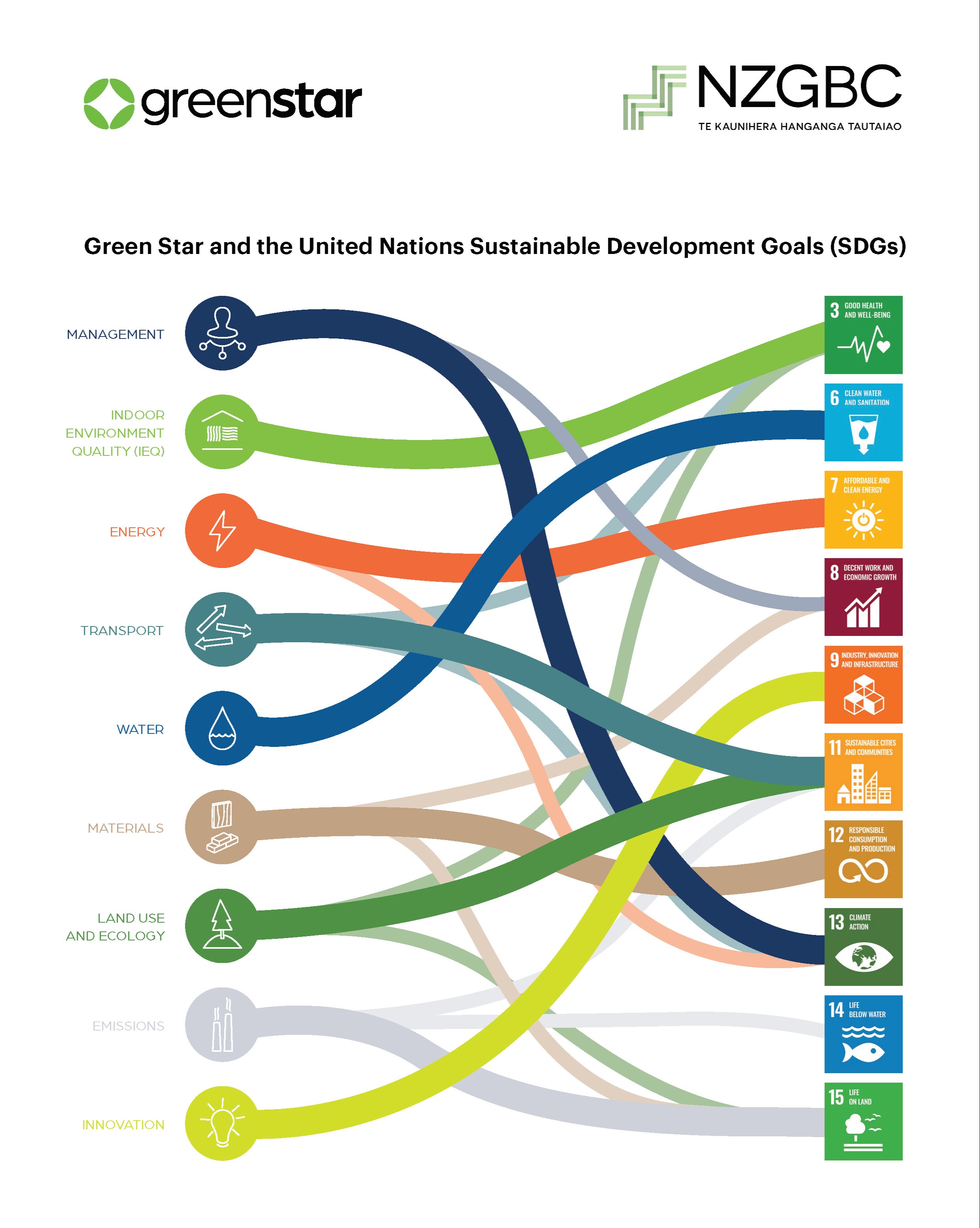 greenstar

NZGBC
TE KAUNIHERA HANGANGA TAUTAIAO

Green Star and the United Nations Sustainable Development Goals (SDGs)

MANAGEMENT

INDOOR ENVIRONMENT QUALITY (IEQ)

ENERGY

TRANSPORT

WATER

MATERIALS

LAND USE AND ECOLOGY

EMISSIONS

INNOVATION

3 GOOD HEALTH AND WELL-BEING

6 CLEAN WATER AND SANITATION

7 AFFORDABLE AND CLEAN ENERGY

8 DECENT WORK AND ECONOMIC GROWTH

9 INDUSTRY, INNOVATION AND INFRASTRUCTURE

11 SUSTAINABLE CITIES AND COMMUNITIES

12 RESPONSIBLE CONSUMPTION AND PRODUCTION

13 CLIMATE ACTION

14 LIFE BELOW WATER

15 LIFE ON LAND